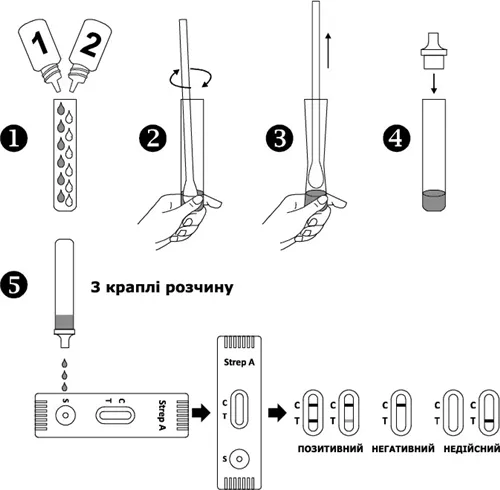 1 2

1

2

3

4

5

3 краплі розчину

S
C T
Strep A

Strep A
C
T
S

C T C T C T C T C T

ПОЗИТИВНИЙ НЕГАТИВНИЙ НЕДІЙСНИЙ